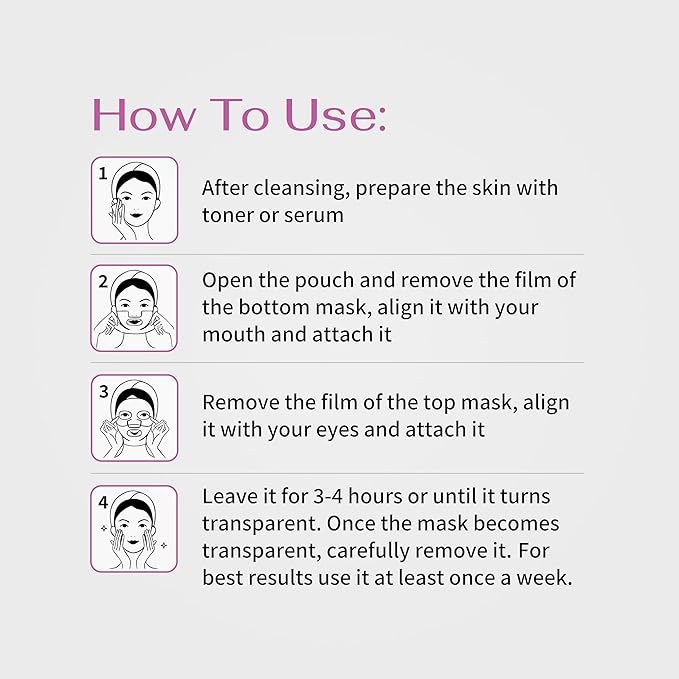 How To Use:

1

After cleansing, prepare the skin with toner or serum

2

Open the pouch and remove the film of the bottom mask, align it with your mouth and attach it

3

Remove the film of the top mask, align it with your eyes and attach it

4

Leave it for 3-4 hours or until it turns transparent. Once the mask becomes transparent, carefully remove it. For best results use it at least once a week.