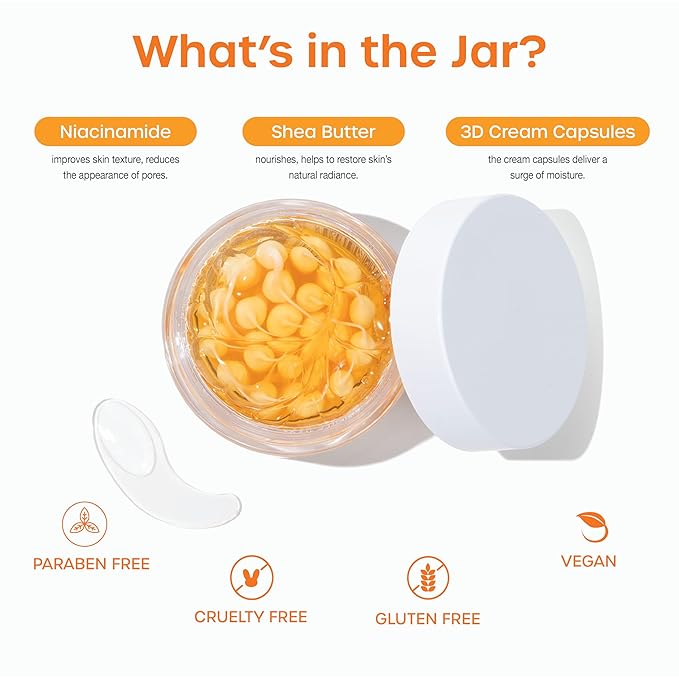 What's in the Jar?

Niacinamide
improves skin texture, reduces the appearance of pores.

Shea Butter
nourishes, helps to restore skin's natural radiance.

3D Cream Capsules
the cream capsules deliver a surge of moisture.

PARABEN FREE

CRUELTY FREE

GLUTEN FREE

VEGAN