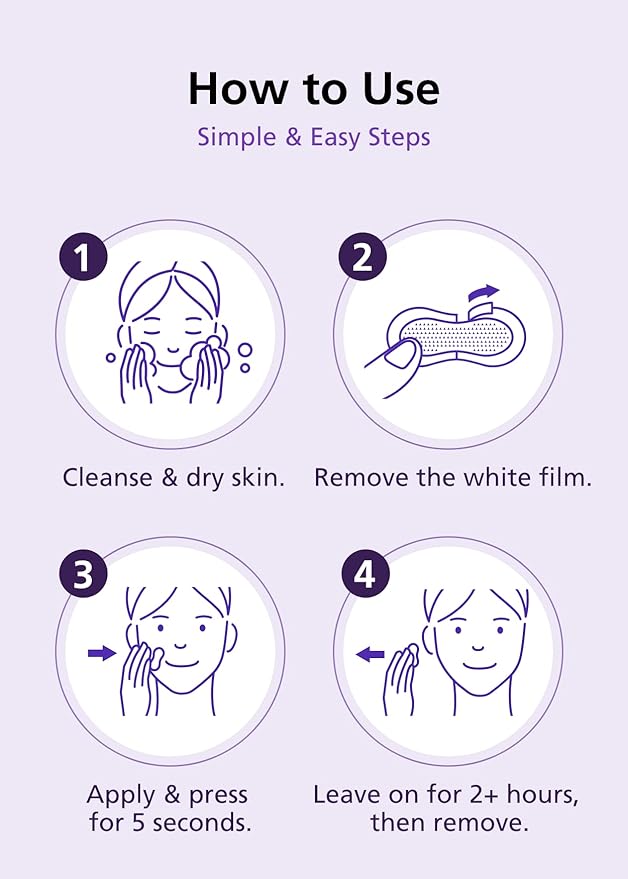 How to Use

Simple & Easy Steps

1

Cleanse & dry skin.

2

Remove the white film.

3

Apply & press for 5 seconds.

4

Leave on for 2+ hours, then remove.