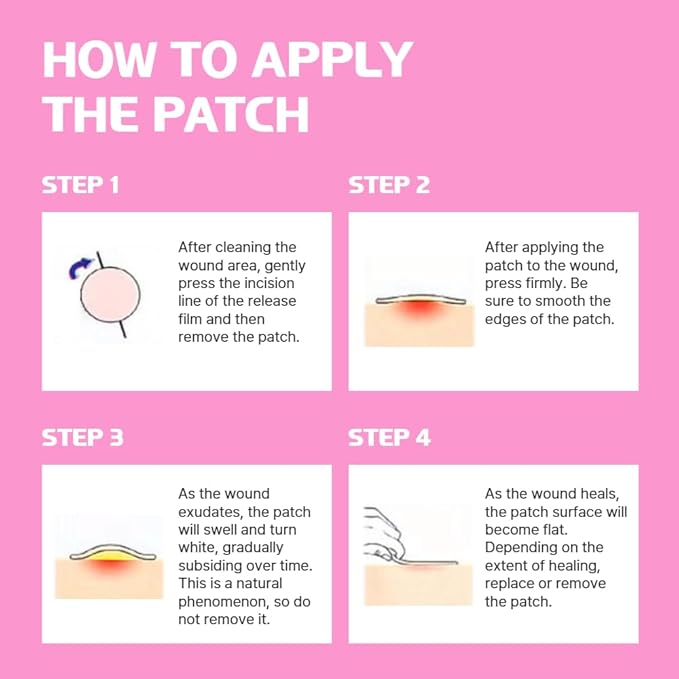 HOW TO APPLY THE PATCH

STEP 1

After cleaning the wound area, gently press the incision line of the release film and then remove the patch.

STEP 2

After applying the patch to the wound, press firmly. Be sure to smooth the edges of the patch.

STEP 3

As the wound exudates, the patch will swell and turn white, gradually subsiding over time. This is a natural phenomenon, so do not remove it.

STEP 4

As the wound heals, the patch surface will become flat. Depending on the extent of healing, replace or remove the patch.