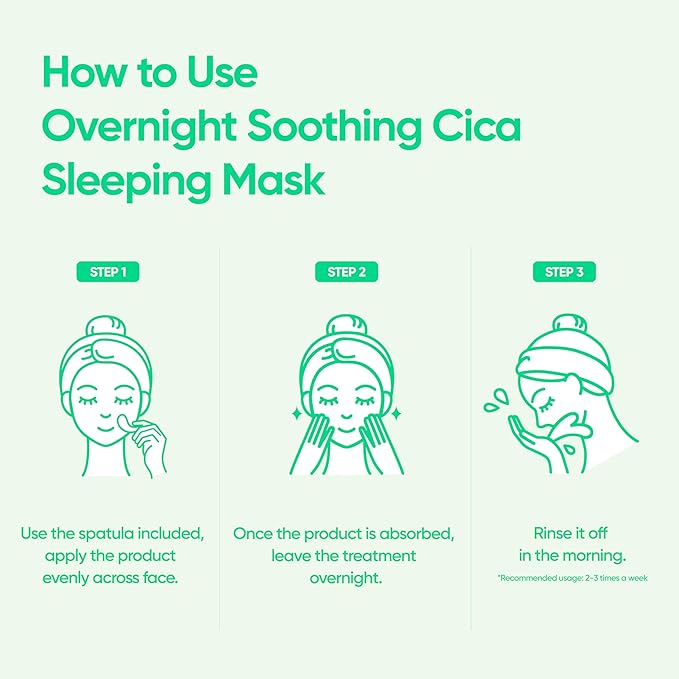 How to Use
Overnight Soothing Cica
Sleeping Mask

STEP 1

Use the spatula included, apply the product evenly across face.

STEP 2

Once the product is absorbed, leave the treatment overnight.

STEP 3

Rinse it off in the morning.

*Recommended usage: 2-3 times a week